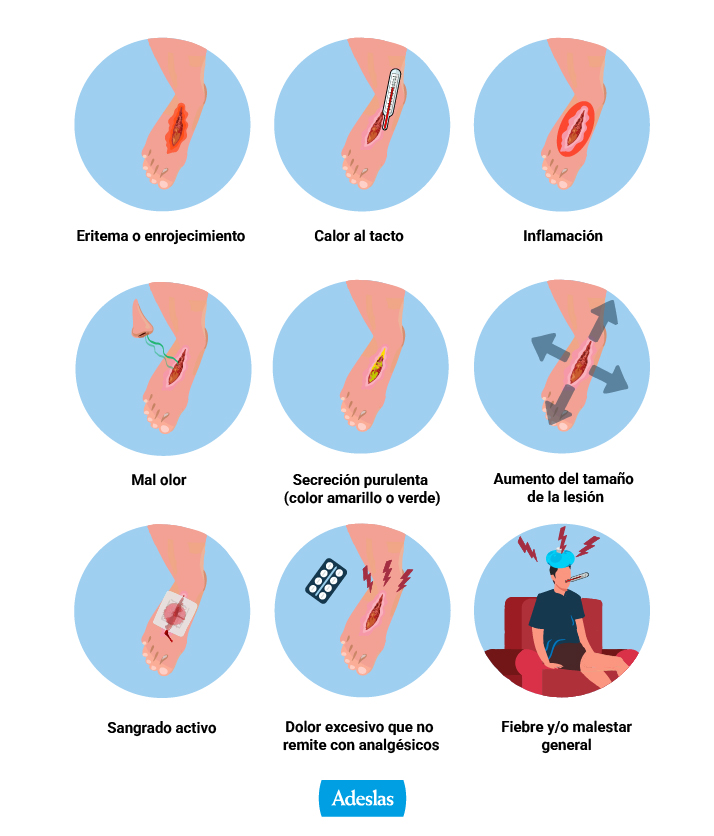 Eritema o enrojecimiento

Calor al tacto

Inflamación

Mal olor

Secreción purulenta (color amarillo o verde)

Aumento del tamaño de la lesión

Sangrado activo

Dolor excesivo que no remite con analgésicos

Fiebre y/o malestar general

Adeslas