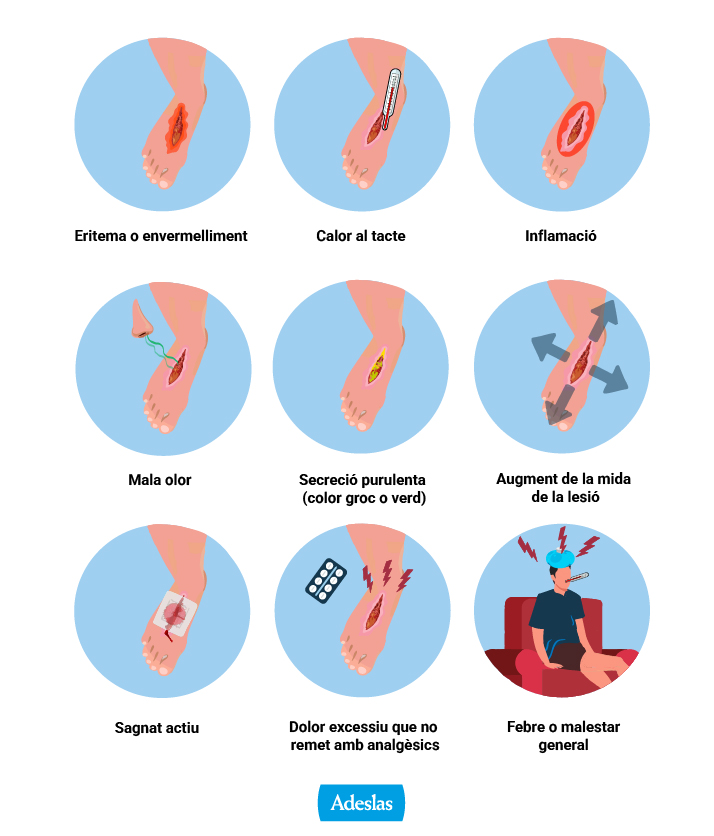 Eritema o envermelliment

Calor al tacte

Inflamació

Mala olor

Secreció purulenta (color groc o verd)

Augment de la mida de la lesió

Sagnat actiu

Dolor excessiu que no remet amb analgèsics

Febre o malestar general

Adeslas